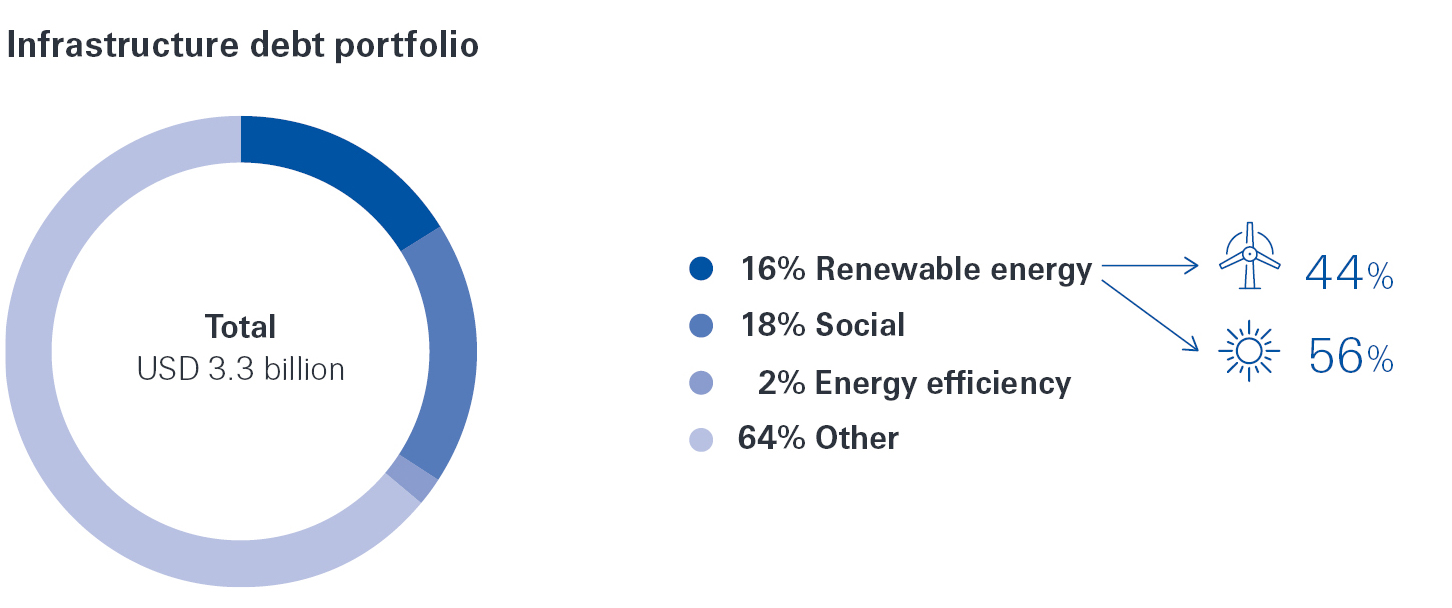 Infrastructure debt portfolio

Total
USD 3.3 billion

16% Renewable energy
18% Social
2% Energy efficiency
64% Other

44%
56%